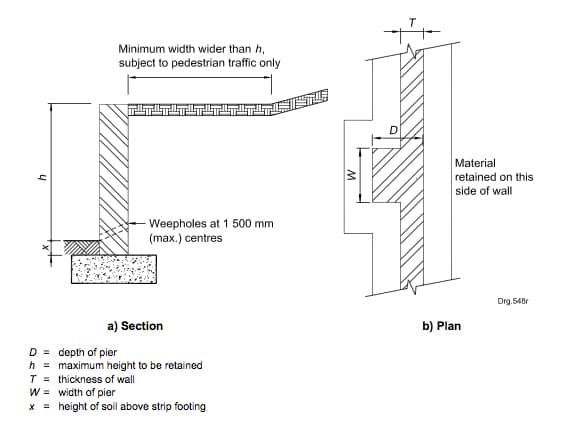 Minimum width wider than $h$, subject to pedestrian traffic only

$h$

$x$

Weepholes at 1 500 mm (max.) centres

$T$

$D$

$W$

Material retained on this side of wall

Drg.548r

a) Section

b) Plan

$D$ = depth of pier
$h$ = maximum height to be retained
$T$ = thickness of wall
$W$ = width of pier
$x$ = height of soil above strip footing